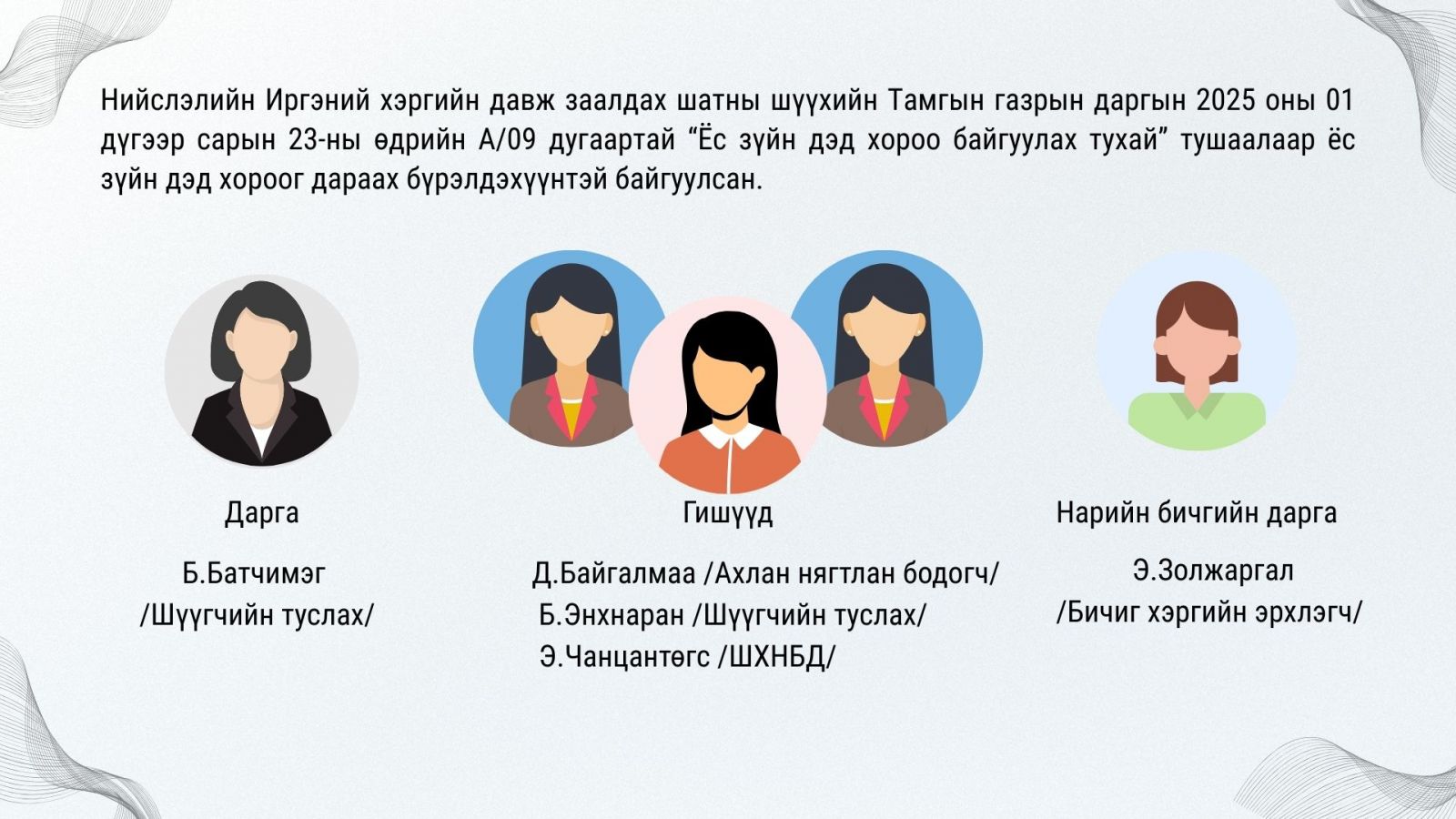 Нийслэлийн Иргэний хэргийн давж заалдах шатны шүүхийн Тамгын газрын даргын 2025 оны 01 дүгээр сарын 23-ны өдрийн А/09 дугаартай “Ёс зүйн дэд хороо байгуулах тухай” тушаалаар ёс зүйн дэд хороог дараах бүрэлдэхүүнтэй байгуулсан.

Дарга

Б.Батчимэг
/Шүүгчийн туслах/

Гишүүд

Д.Байгалмаа /Ахлан нягтлан бодогч/
Б.Энхнаран /Шүүгчийн туслах/
Э.Чанцантөгс /ШХНБД/

Нарийн бичгийн дарга

Э.Золжаргал
/Бичиг хэргийн эрхлэгч/